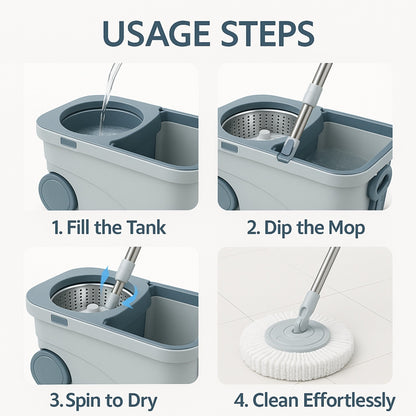 USAGE STEPS

1. Fill the Tank

2. Dip the Mop

3. Spin to Dry

4. Clean Effortlessly