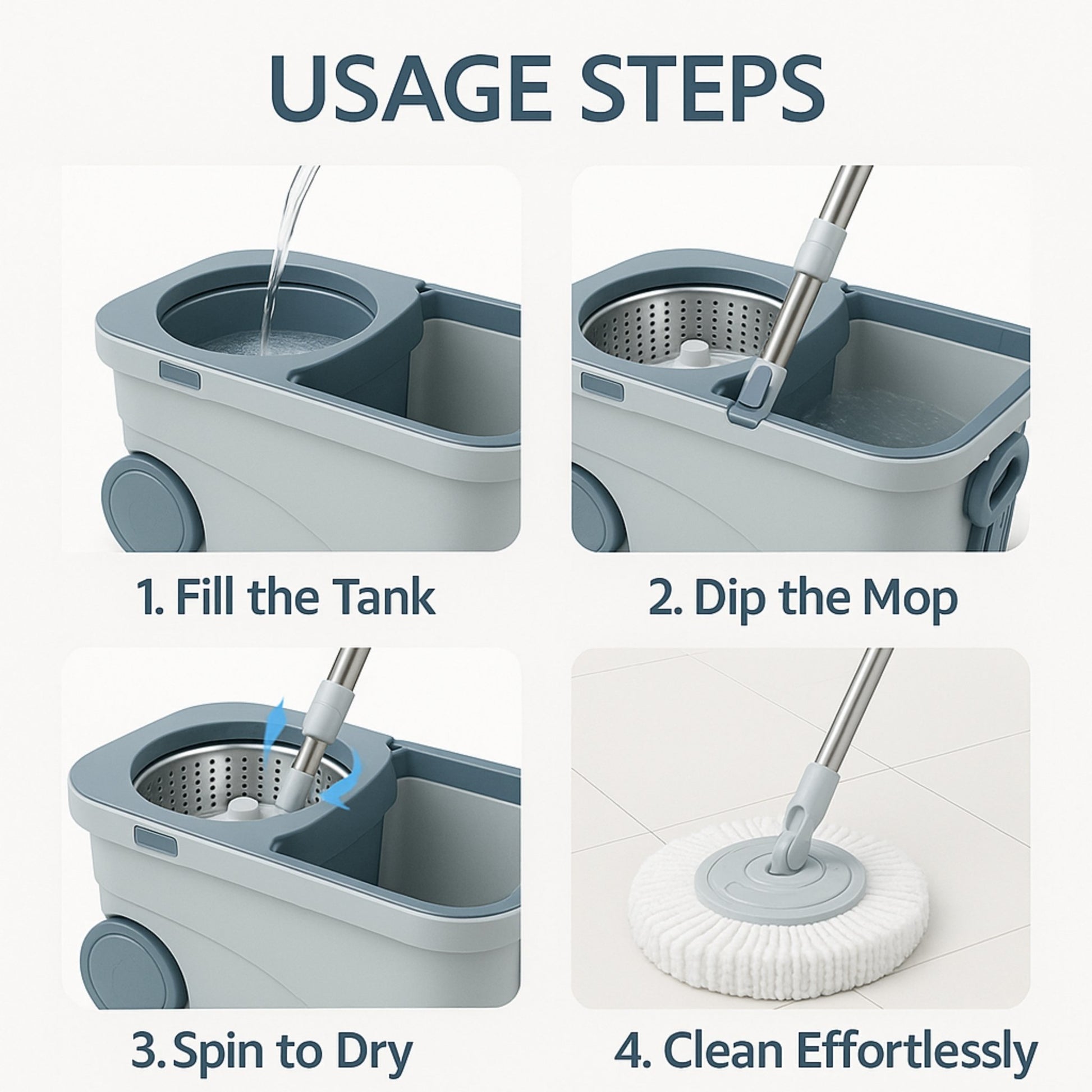 USAGE STEPS

1. Fill the Tank

2. Dip the Mop

3. Spin to Dry

4. Clean Effortlessly