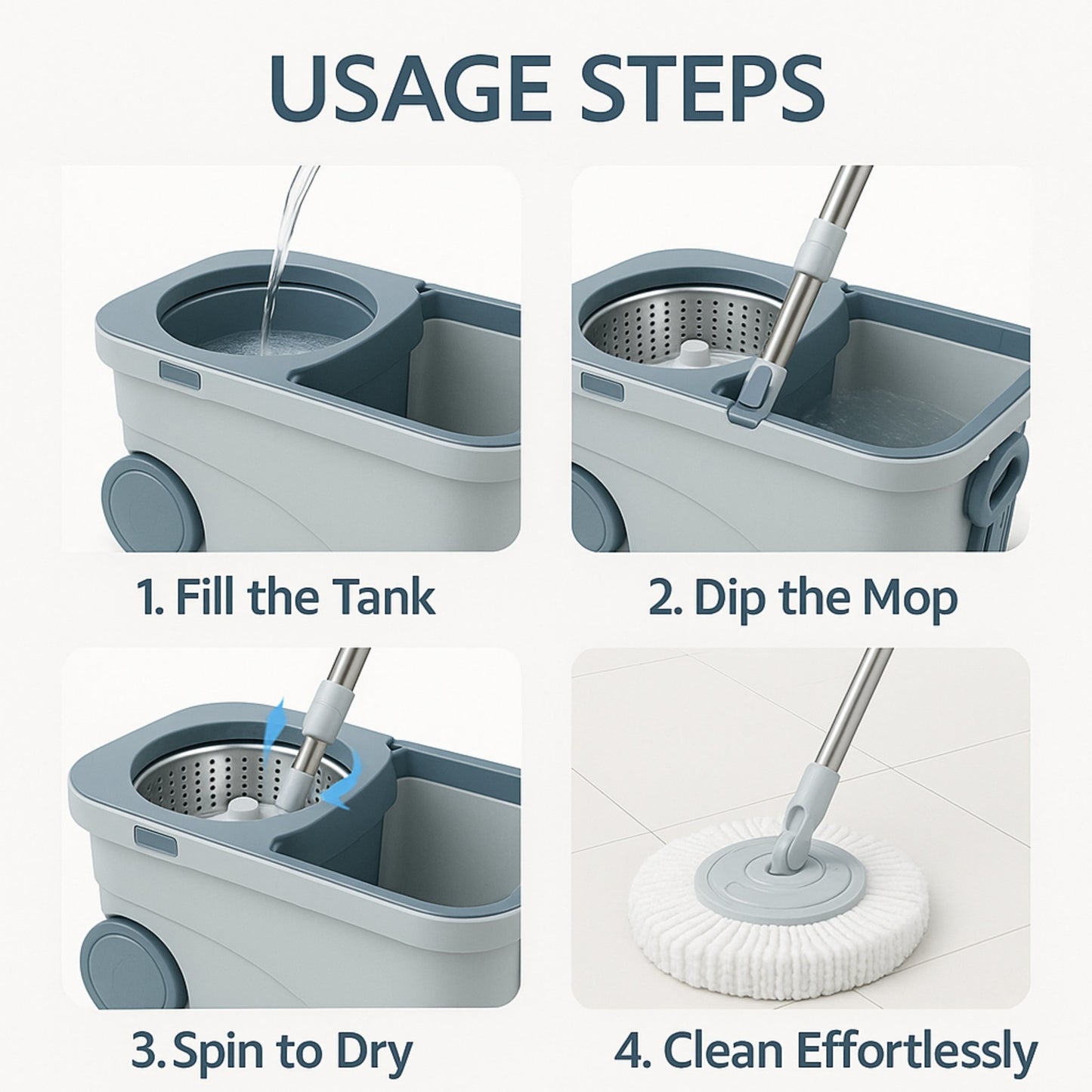 USAGE STEPS

1. Fill the Tank

2. Dip the Mop

3. Spin to Dry

4. Clean Effortlessly