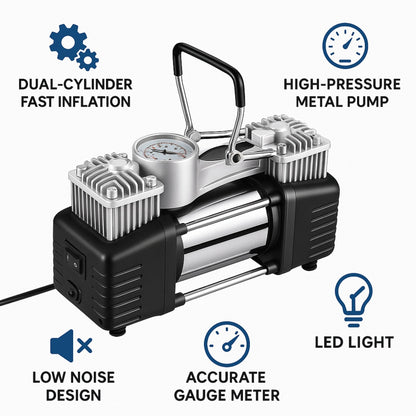 DUAL-CYLINDER FAST INFLATION

HIGH-PRESSURE METAL PUMP

LED LIGHT

LOW NOISE DESIGN

ACCURATE GAUGE METER