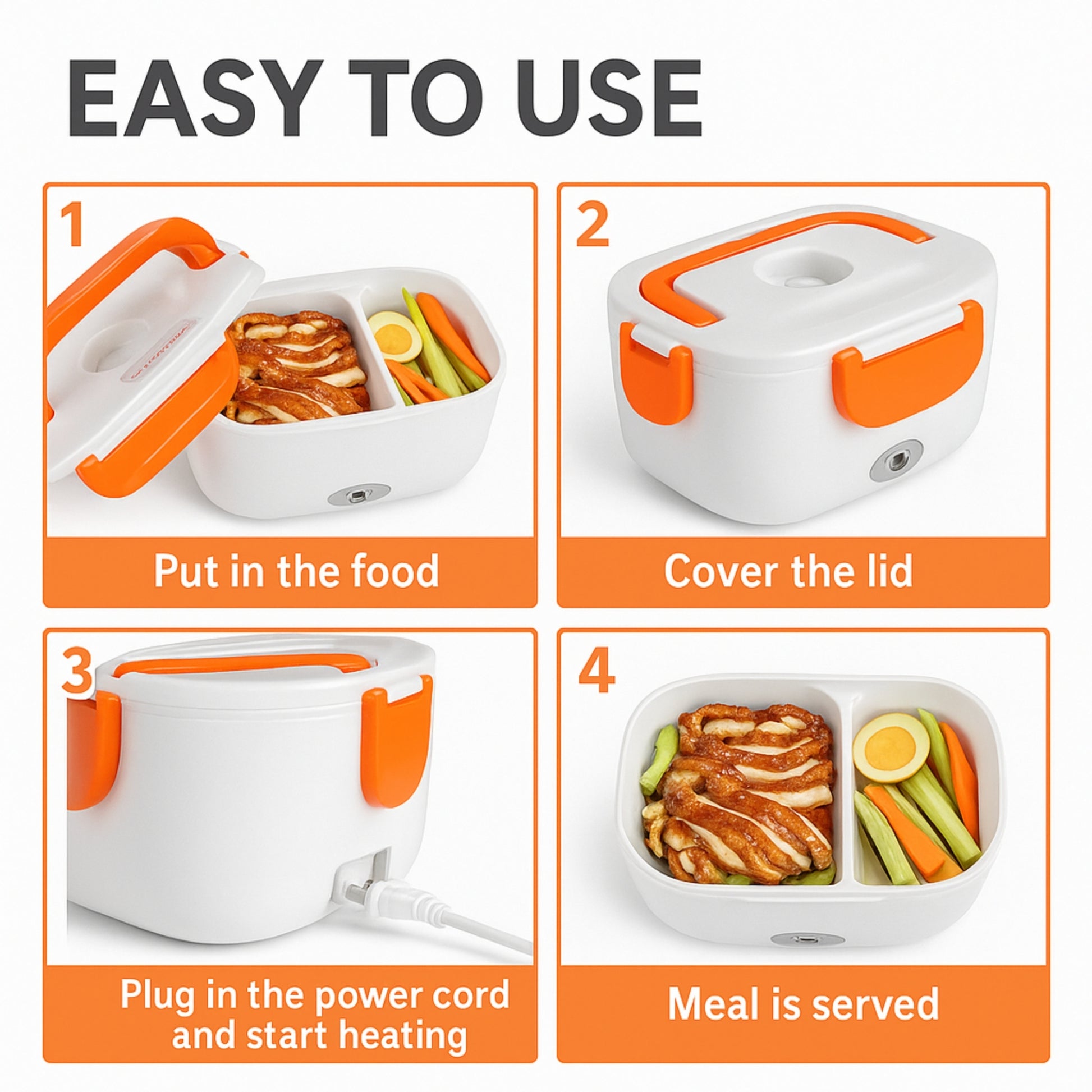 EASY TO USE

1

Put in the food

2

Cover the lid

3

Plug in the power cord and start heating

4

Meal is served