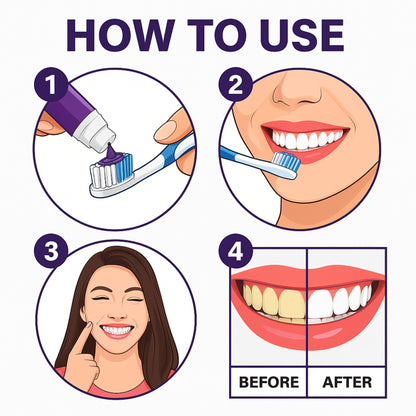 HOW TO USE

1

2

3

4

BEFORE

AFTER